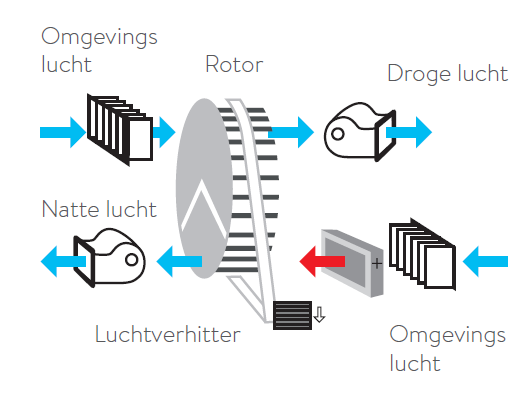 Omgevings lucht

Rotor

Droge lucht

Natte lucht

+

Luchtverhitter

Omgevings lucht