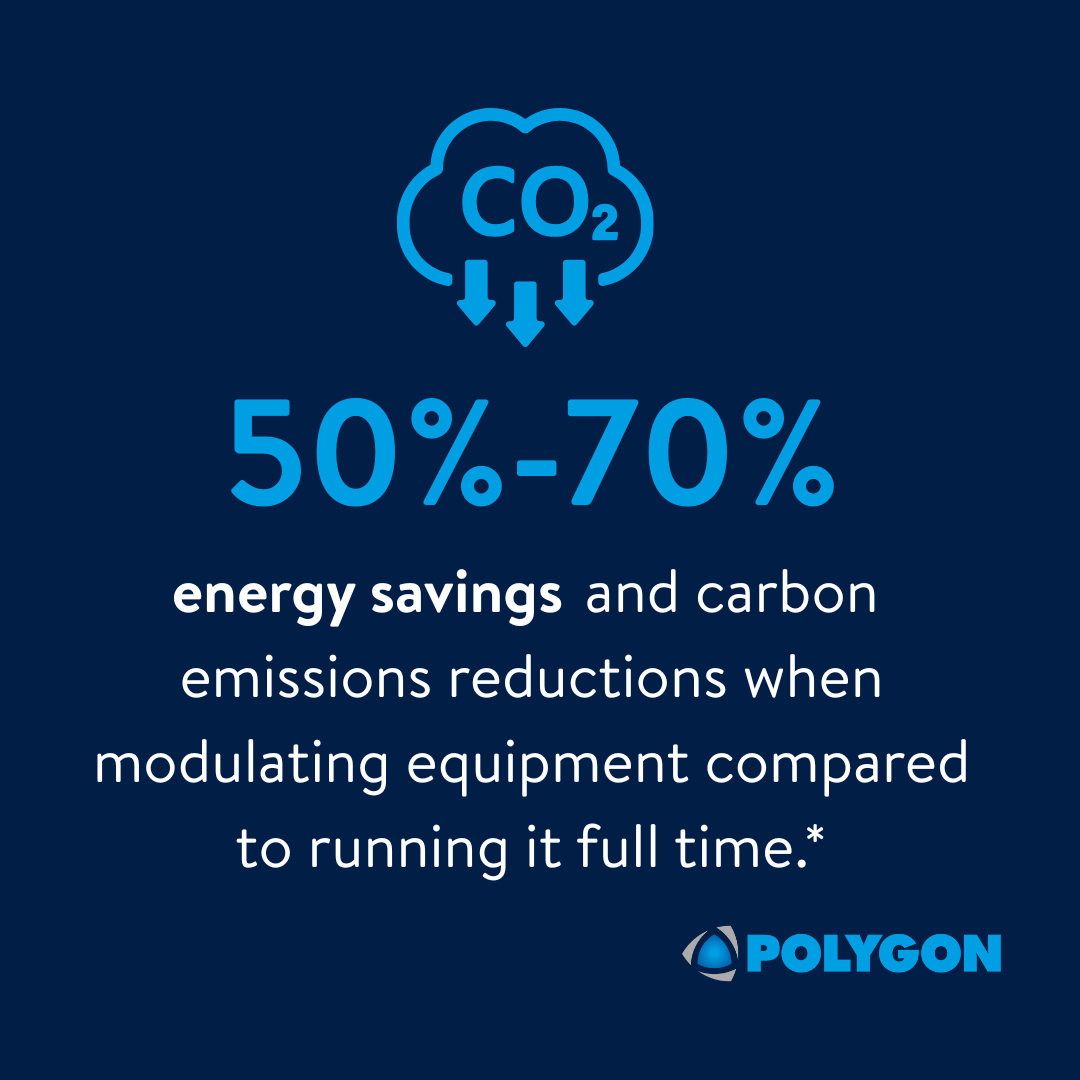 $CO_2$

50%-70%

energy savings and carbon emissions reductions when modulating equipment compared to running it full time.*

POLYGON